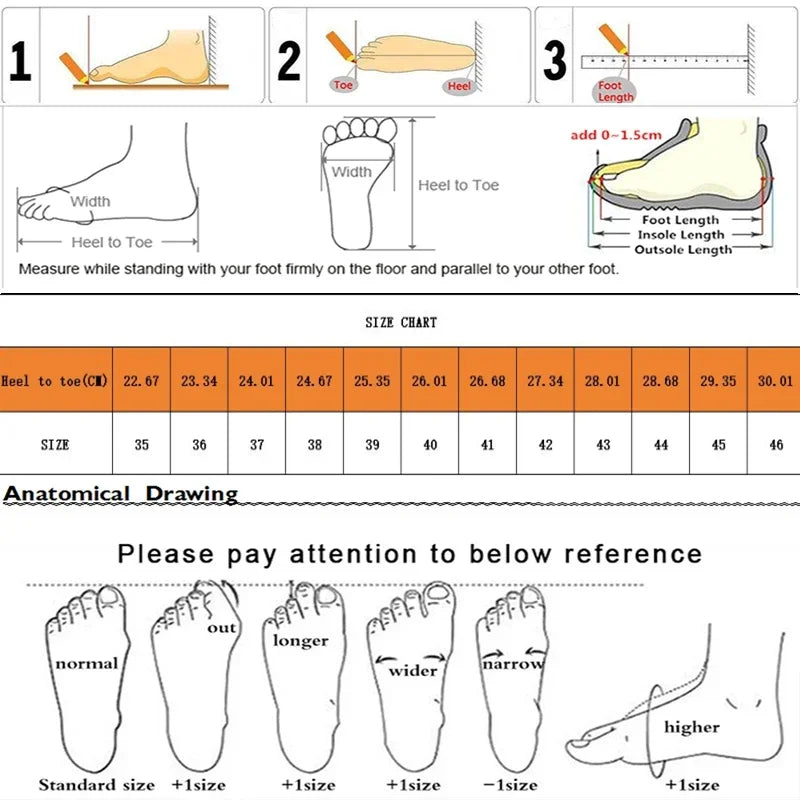 1

2

Toe

Heel

3

Foot Length

Width

Heel to Toe

Width

Heel to Toe

add 0~1.5cm

Foot Length

Insole Length

Outsole Length

Measure while standing with your foot firmly on the floor and parallel to your other foot.

SIZE CHART

| Heel to toe(CM) | 22.67 | 23.34 | 24.01 | 24.67 | 25.35 | 26.01 | 26.68 | 27.34 | 28.01 | 28.68 | 29.35 | 30.01 |
|---|---|---|---|---|---|---|---|---|---|---|---|---|
| SIZE | 35 | 36 | 37 | 38 | 39 | 40 | 41 | 42 | 43 | 44 | 45 | 46 |

Anatomical Drawing

Please pay attention to below reference

normal

out

longer

wider

narrow

higher

Standard size

+1size

+1size

+1size

−1size

+1size